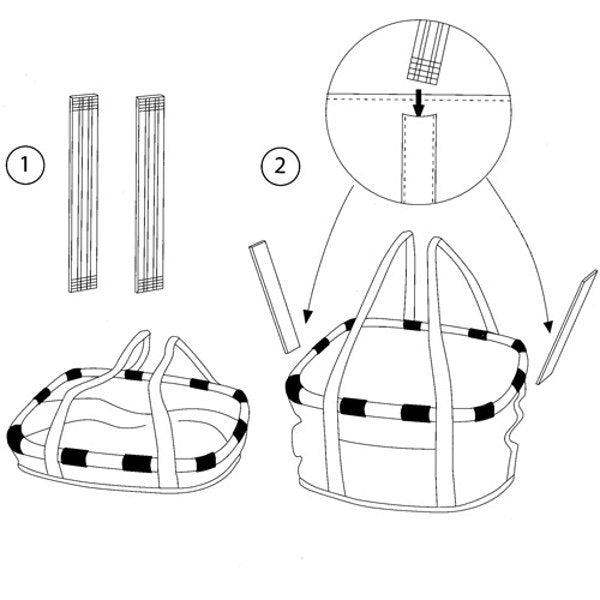 1

2